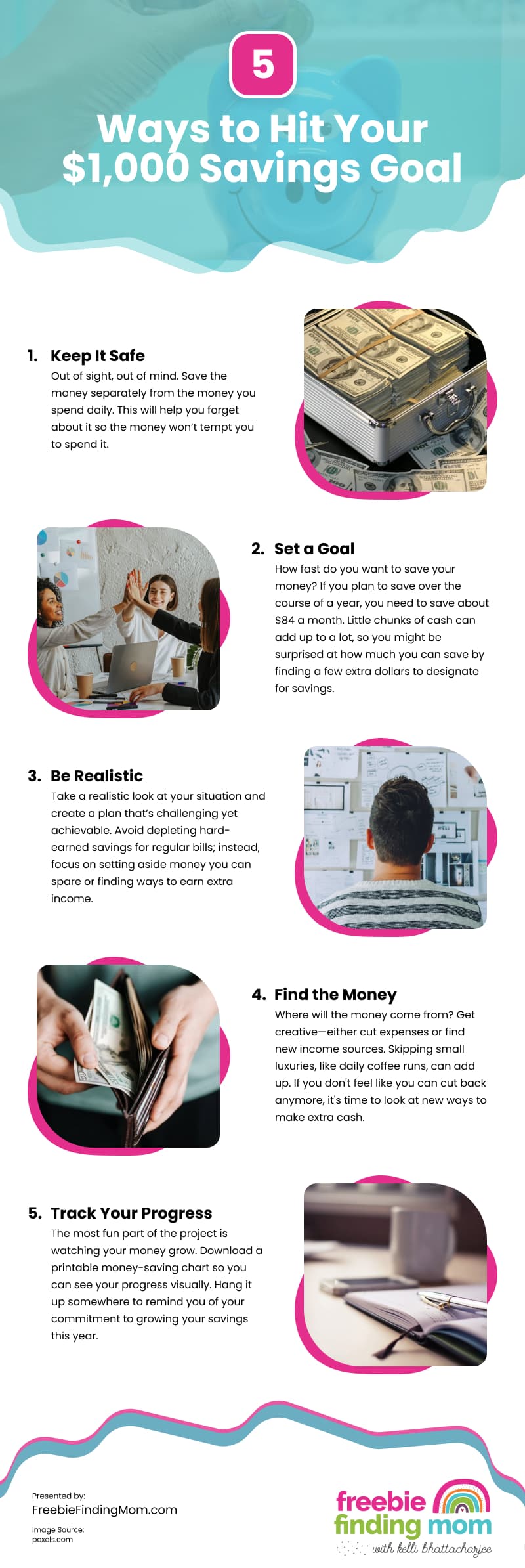 5

Ways to Hit Your $1,000 Savings Goal

1. Keep It Safe
Out of sight, out of mind. Save the money separately from the money you spend daily. This will help you forget about it so the money won't tempt you to spend it.

2. Set a Goal
How fast do you want to save your money? If you plan to save over the course of a year, you need to save about $84 a month. Little chunks of cash can add up to a lot, so you might be surprised at how much you can save by finding a few extra dollars to designate for savings.

3. Be Realistic
Take a realistic look at your situation and create a plan that's challenging yet achievable. Avoid depleting hard-earned savings for regular bills; instead, focus on setting aside money you can spare or finding ways to earn extra income.

4. Find the Money
Where will the money come from? Get creative—either cut expenses or find new income sources. Skipping small luxuries, like daily coffee runs, can add up. If you don't feel like you can cut back anymore, it's time to look at new ways to make extra cash.

5. Track Your Progress
The most fun part of the project is watching your money grow. Download a printable money-saving chart so you can see your progress visually. Hang it up somewhere to remind you of your commitment to growing your savings this year.

Presented by:
FreebieFindingMom.com

Image Source:
pexels.com

freebie finding mom
with kelli bhattacharjee