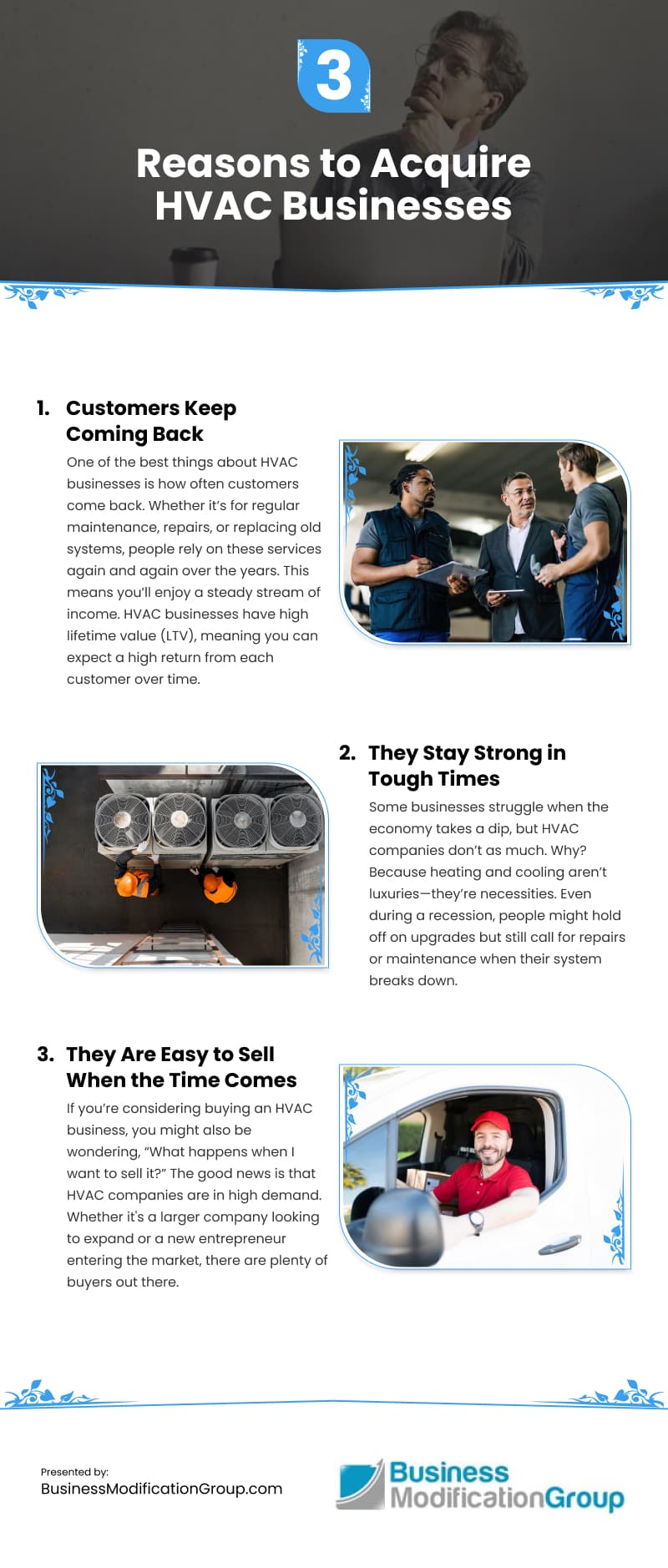 3

Reasons to Acquire HVAC Businesses

1. Customers Keep Coming Back

One of the best things about HVAC businesses is how often customers come back. Whether it's for regular maintenance, repairs, or replacing old systems, people rely on these services again and again over the years. This means you'll enjoy a steady stream of income. HVAC businesses have high lifetime value (LTV), meaning you can expect a high return from each customer over time.

2. They Stay Strong in Tough Times

Some businesses struggle when the economy takes a dip, but HVAC companies don't as much. Why? Because heating and cooling aren't luxuries—they're necessities. Even during a recession, people might hold off on upgrades but still call for repairs or maintenance when their system breaks down.

3. They Are Easy to Sell When the Time Comes

If you're considering buying an HVAC business, you might also be wondering, "What happens when I want to sell it?" The good news is that HVAC companies are in high demand. Whether it's a larger company looking to expand or a new entrepreneur entering the market, there are plenty of buyers out there.

Presented by:
BusinessModificationGroup.com

Business ModificationGroup