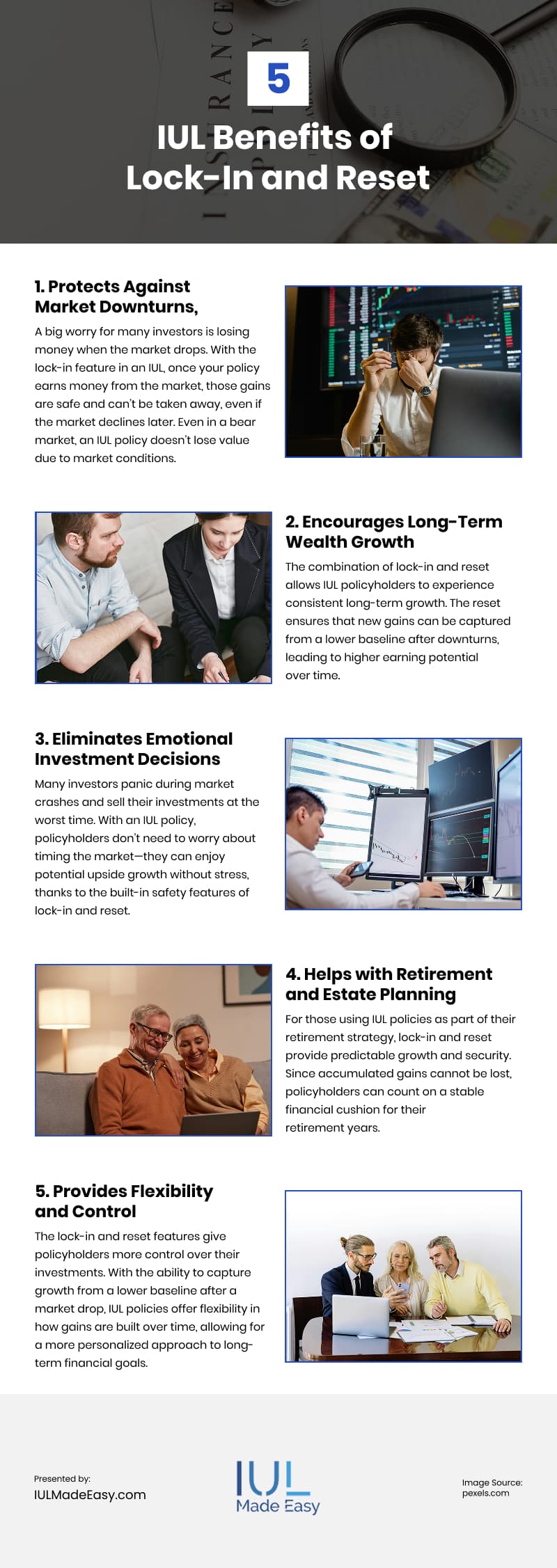 5

IUL Benefits of Lock-In and Reset

1. Protects Against Market Downturns,

A big worry for many investors is losing money when the market drops. With the lock-in feature in an IUL, once your policy earns money from the market, those gains are safe and can't be taken away, even if the market declines later. Even in a bear market, an IUL policy doesn't lose value due to market conditions.

2. Encourages Long-Term Wealth Growth

The combination of lock-in and reset allows IUL policyholders to experience consistent long-term growth. The reset ensures that new gains can be captured from a lower baseline after downturns, leading to higher earning potential over time.

3. Eliminates Emotional Investment Decisions

Many investors panic during market crashes and sell their investments at the worst time. With an IUL policy, policyholders don't need to worry about timing the market—they can enjoy potential upside growth without stress, thanks to the built-in safety features of lock-in and reset.

4. Helps with Retirement and Estate Planning

For those using IUL policies as part of their retirement strategy, lock-in and reset provide predictable growth and security. Since accumulated gains cannot be lost, policyholders can count on a stable financial cushion for their retirement years.

5. Provides Flexibility and Control

The lock-in and reset features give policyholders more control over their investments. With the ability to capture growth from a lower baseline after a market drop, IUL policies offer flexibility in how gains are built over time, allowing for a more personalized approach to long-term financial goals.

Presented by:
IULMadeEasy.com

IUL
Made Easy

Image Source:
pexels.com