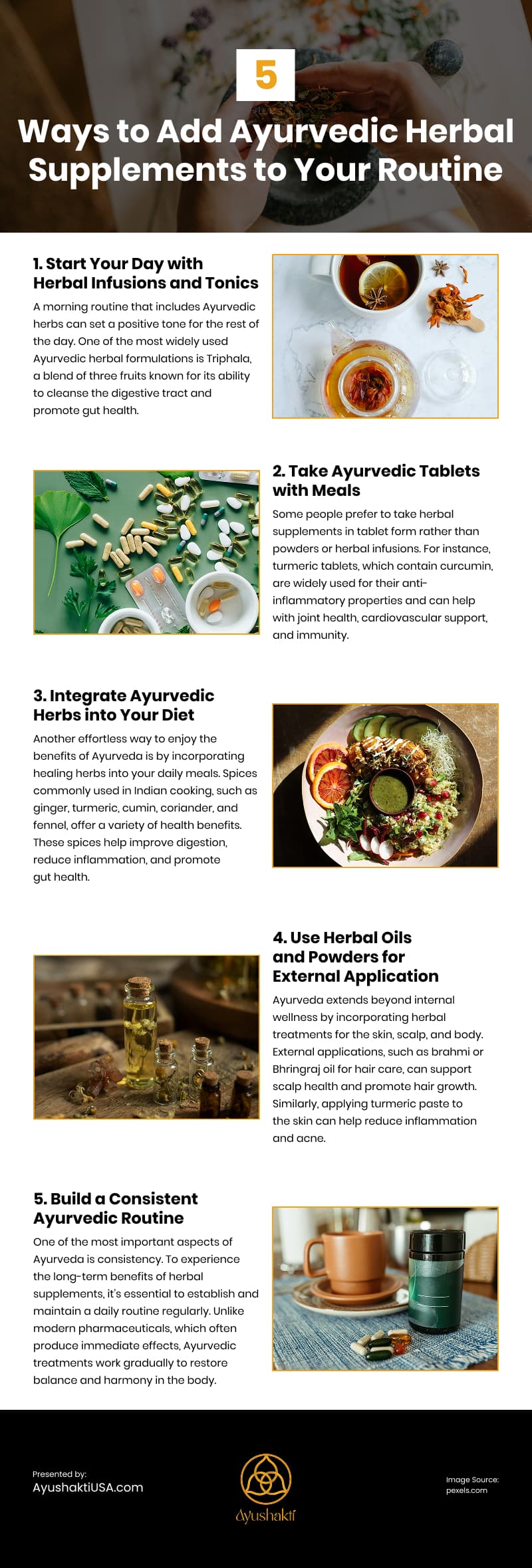 5

Ways to Add Ayurvedic Herbal Supplements to Your Routine

1. Start Your Day with Herbal Infusions and Tonics

A morning routine that includes Ayurvedic herbs can set a positive tone for the rest of the day. One of the most widely used Ayurvedic herbal formulations is Triphala, a blend of three fruits known for its ability to cleanse the digestive tract and promote gut health.

2. Take Ayurvedic Tablets with Meals

Some people prefer to take herbal supplements in tablet form rather than powders or herbal infusions. For instance, turmeric tablets, which contain curcumin, are widely used for their anti-inflammatory properties and can help with joint health, cardiovascular support, and immunity.

3. Integrate Ayurvedic Herbs into Your Diet

Another effortless way to enjoy the benefits of Ayurveda is by incorporating healing herbs into your daily meals. Spices commonly used in Indian cooking, such as ginger, turmeric, cumin, coriander, and fennel, offer a variety of health benefits. These spices help improve digestion, reduce inflammation, and promote gut health.

4. Use Herbal Oils and Powders for External Application

Ayurveda extends beyond internal wellness by incorporating herbal treatments for the skin, scalp, and body. External applications, such as brahmi or Bhringraj oil for hair care, can support scalp health and promote hair growth. Similarly, applying turmeric paste to the skin can help reduce inflammation and acne.

5. Build a Consistent Ayurvedic Routine

One of the most important aspects of Ayurveda is consistency. To experience the long-term benefits of herbal supplements, it's essential to establish and maintain a daily routine regularly. Unlike modern pharmaceuticals, which often produce immediate effects, Ayurvedic treatments work gradually to restore balance and harmony in the body.

Presented by:
AyushaktiUSA.com

Ayushakti

Image Source:
pexels.com