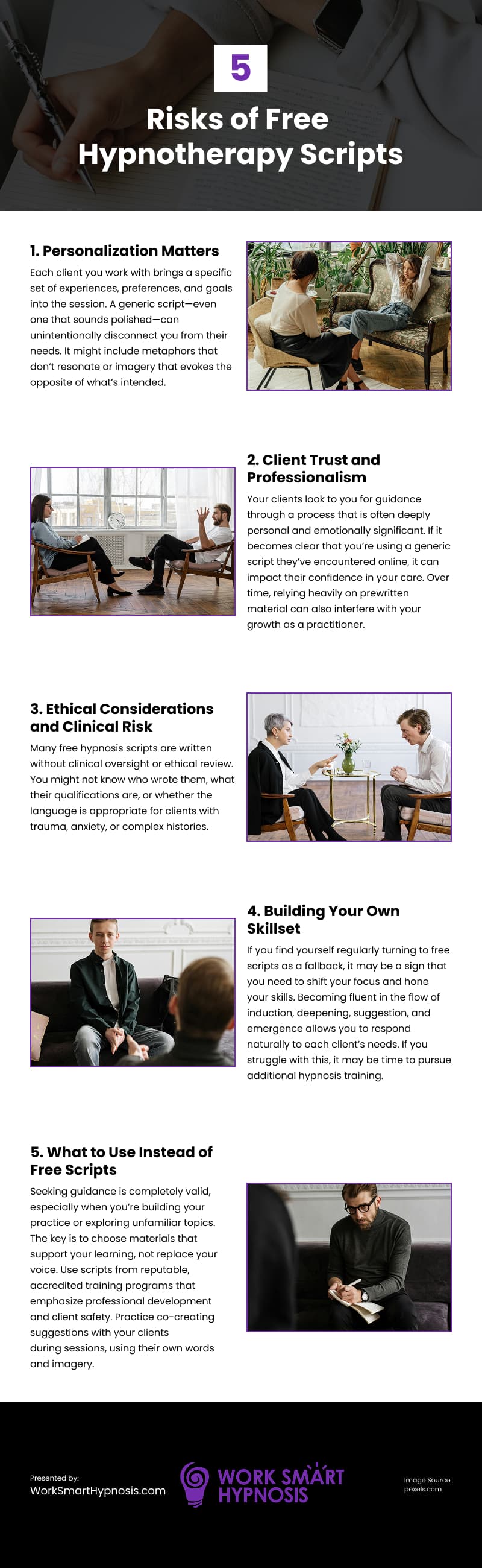 5

Risks of Free Hypnotherapy Scripts

1. Personalization Matters

Each client you work with brings a specific set of experiences, preferences, and goals into the session. A generic script—even one that sounds polished—can unintentionally disconnect you from their needs. It might include metaphors that don't resonate or imagery that evokes the opposite of what's intended.

2. Client Trust and Professionalism

Your clients look to you for guidance through a process that is often deeply personal and emotionally significant. If it becomes clear that you're using a generic script they've encountered online, it can impact their confidence in your care. Over time, relying heavily on prewritten material can also interfere with your growth as a practitioner.

3. Ethical Considerations and Clinical Risk

Many free hypnosis scripts are written without clinical oversight or ethical review. You might not know who wrote them, what their qualifications are, or whether the language is appropriate for clients with trauma, anxiety, or complex histories.

4. Building Your Own Skillset

If you find yourself regularly turning to free scripts as a fallback, it may be a sign that you need to shift your focus and hone your skills. Becoming fluent in the flow of induction, deepening, suggestion, and emergence allows you to respond naturally to each client's needs. If you struggle with this, it may be time to pursue additional hypnosis training.

5. What to Use Instead of Free Scripts

Seeking guidance is completely valid, especially when you're building your practice or exploring unfamiliar topics. The key is to choose materials that support your learning, not replace your voice. Use scripts from reputable, accredited training programs that emphasize professional development and client safety. Practice co-creating suggestions with your clients during sessions, using their own words and imagery.

Presented by:
WorkSmartHypnosis.com

WORK SMART HYPNOSIS

Image Source:
pexels.com